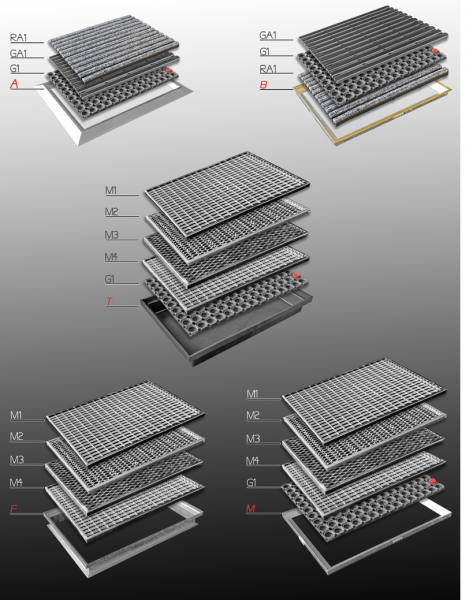 RA1
GA1
G1
A

GA1
G1
RA1
B

M1
M2
M3
M4
G1
T

M1
M2
M3
M4
F

M1
M2
M3
M4
G1
M